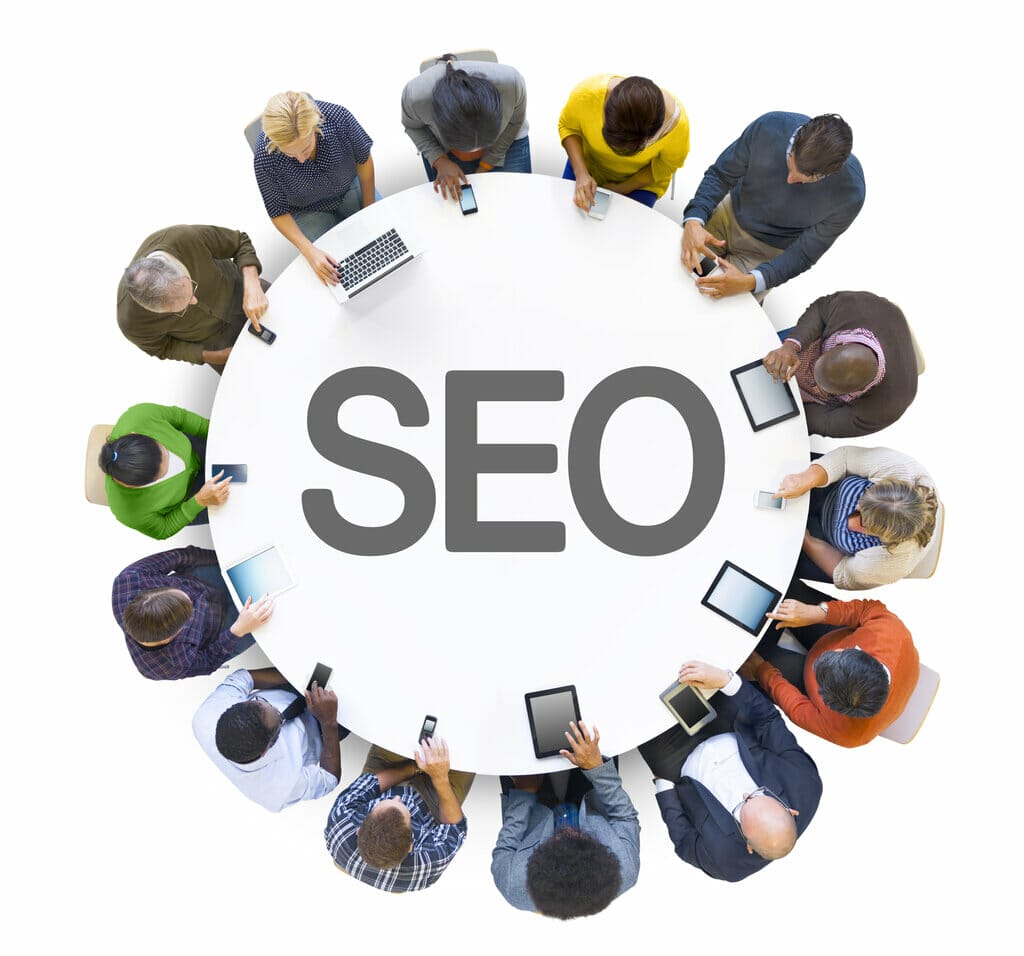 SEO